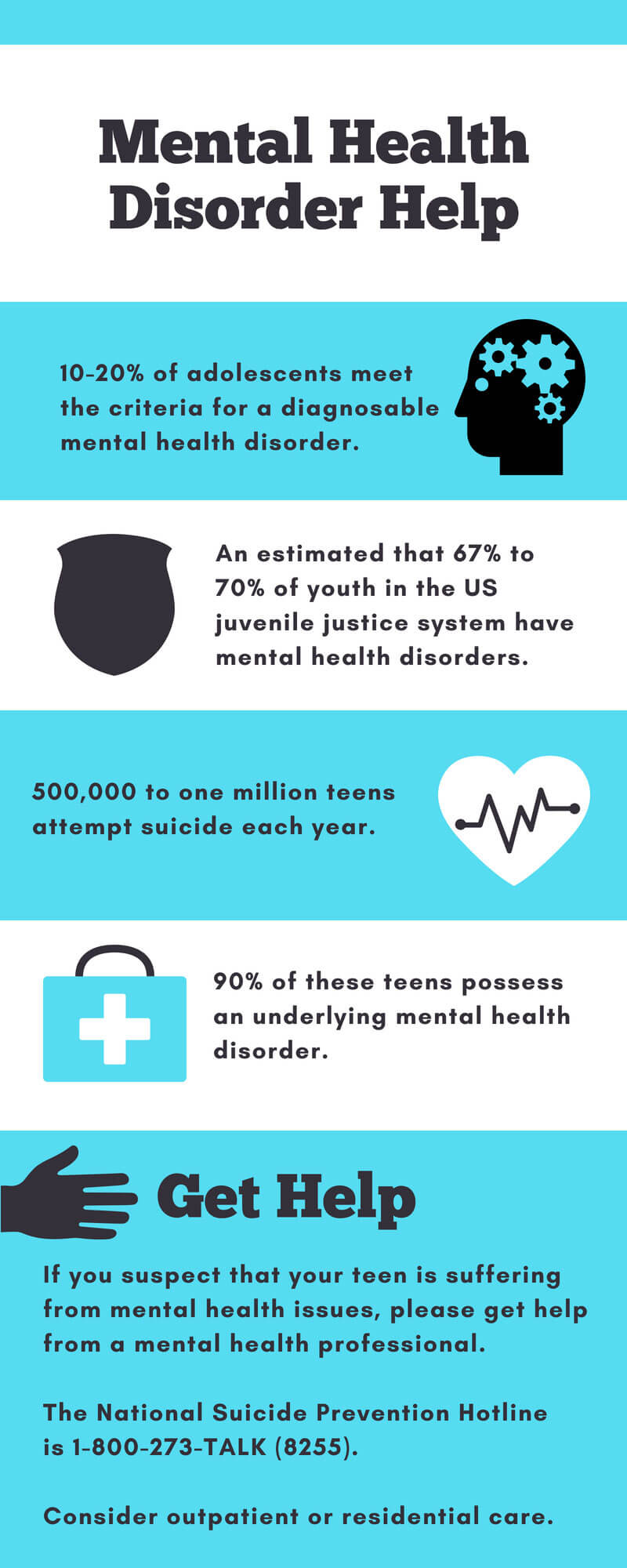 Mental Health Disorder Help

10-20% of adolescents meet the criteria for a diagnosable mental health disorder.

An estimated that 67% to 70% of youth in the US juvenile justice system have mental health disorders.

500,000 to one million teens attempt suicide each year.

90% of these teens possess an underlying mental health disorder.

Get Help

If you suspect that your teen is suffering from mental health issues, please get help from a mental health professional.

The National Suicide Prevention Hotline is 1-800-273-TALK (8255).

Consider outpatient or residential care.